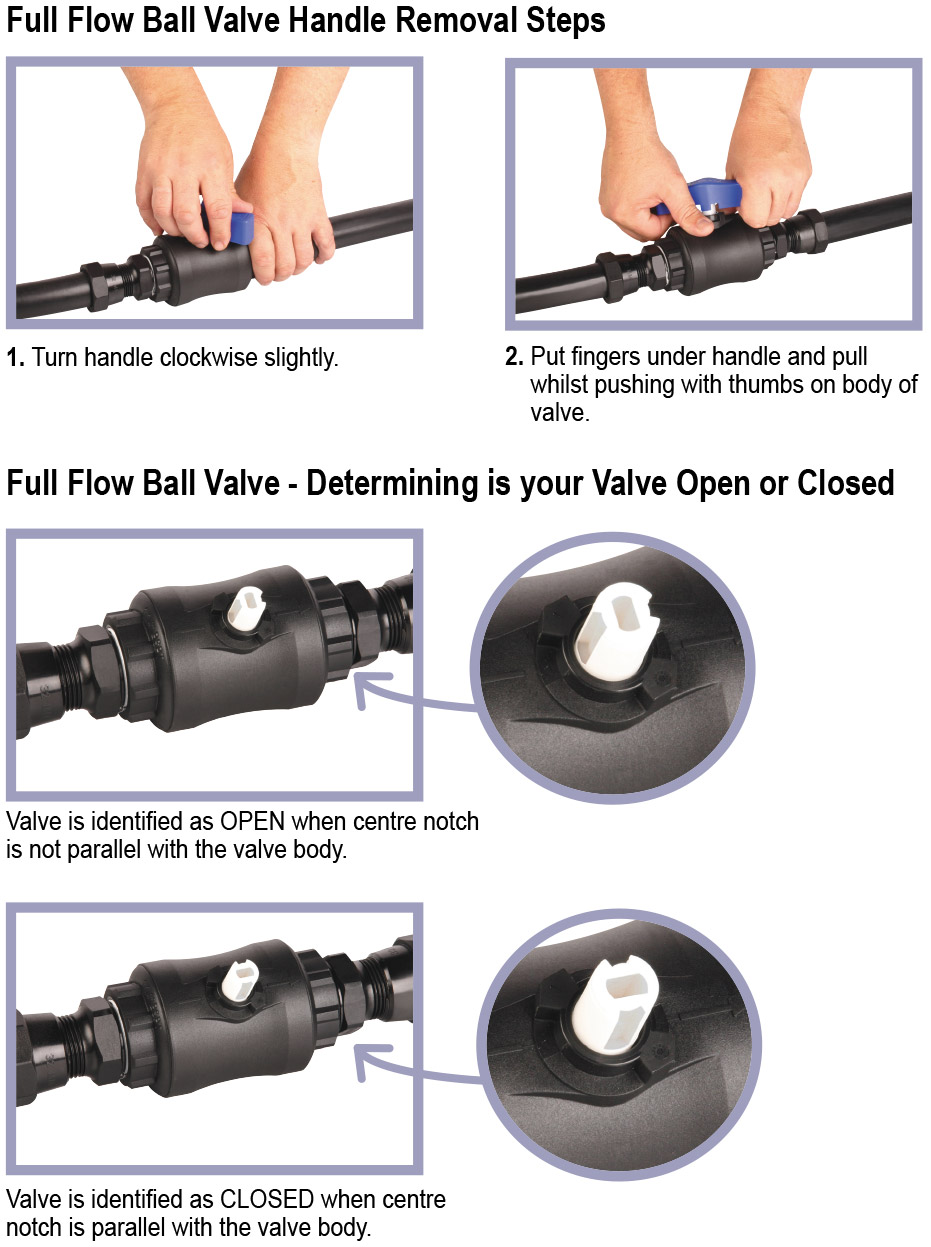 Full Flow Ball Valve Handle Removal Steps

1. Turn handle clockwise slightly.

2. Put fingers under handle and pull whilst pushing with thumbs on body of valve.

Full Flow Ball Valve - Determining is your Valve Open or Closed

Valve is identified as OPEN when centre notch is not parallel with the valve body.

Valve is identified as CLOSED when centre notch is parallel with the valve body.