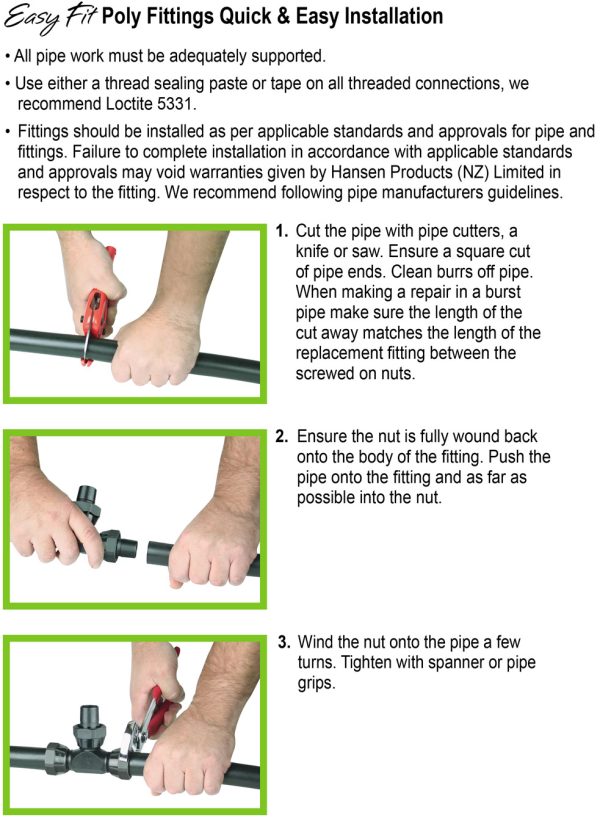 Easy Fit Poly Fittings Quick & Easy Installation

• All pipe work must be adequately supported.

• Use either a thread sealing paste or tape on all threaded connections, we recommend Loctite 5331.

• Fittings should be installed as per applicable standards and approvals for pipe and fittings. Failure to complete installation in accordance with applicable standards and approvals may void warranties given by Hansen Products (NZ) Limited in respect to the fitting. We recommend following pipe manufacturers guidelines.

1. Cut the pipe with pipe cutters, a knife or saw. Ensure a square cut of pipe ends. Clean burrs off pipe. When making a repair in a burst pipe make sure the length of the cut away matches the length of the replacement fitting between the screwed on nuts.

2. Ensure the nut is fully wound back onto the body of the fitting. Push the pipe onto the fitting and as far as possible into the nut.

3. Wind the nut onto the pipe a few turns. Tighten with spanner or pipe grips.